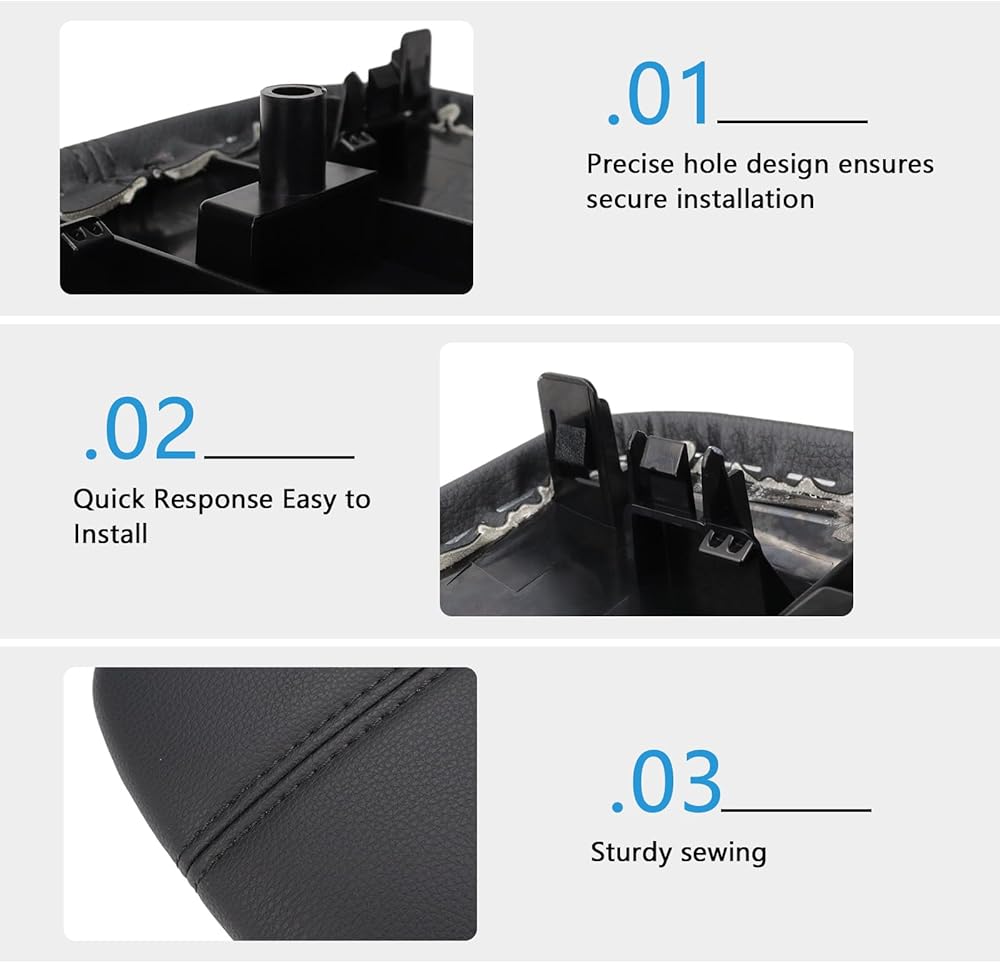 .01

Precise hole design ensures secure installation

.02

Quick Response Easy to Install

.03

Sturdy sewing