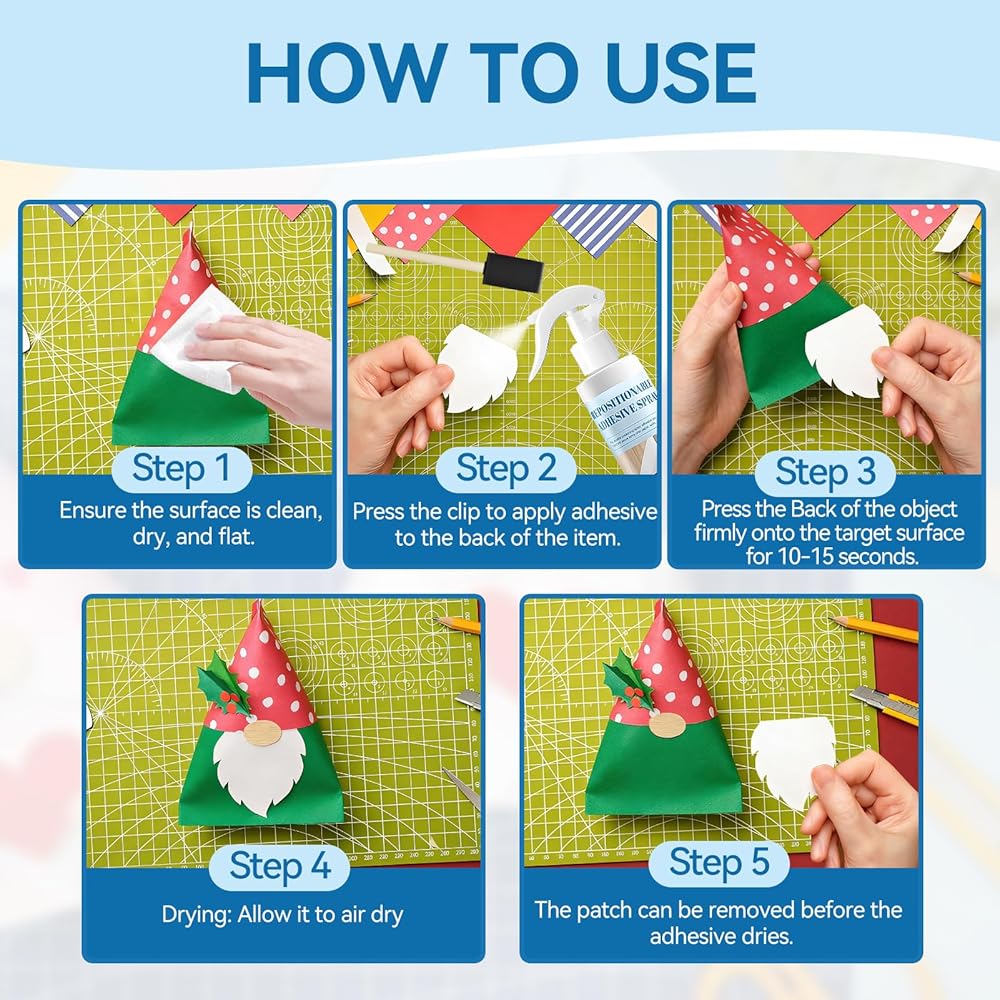 HOW TO USE

REPOSITIONABLE ADHESIVE SPRAY

Step 1
Ensure the surface is clean, dry, and flat.

Step 2
Press the clip to apply adhesive to the back of the item.

Step 3
Press the Back of the object firmly onto the target surface for 10-15 seconds.

Step 4
Drying: Allow it to air dry

Step 5
The patch can be removed before the adhesive dries.