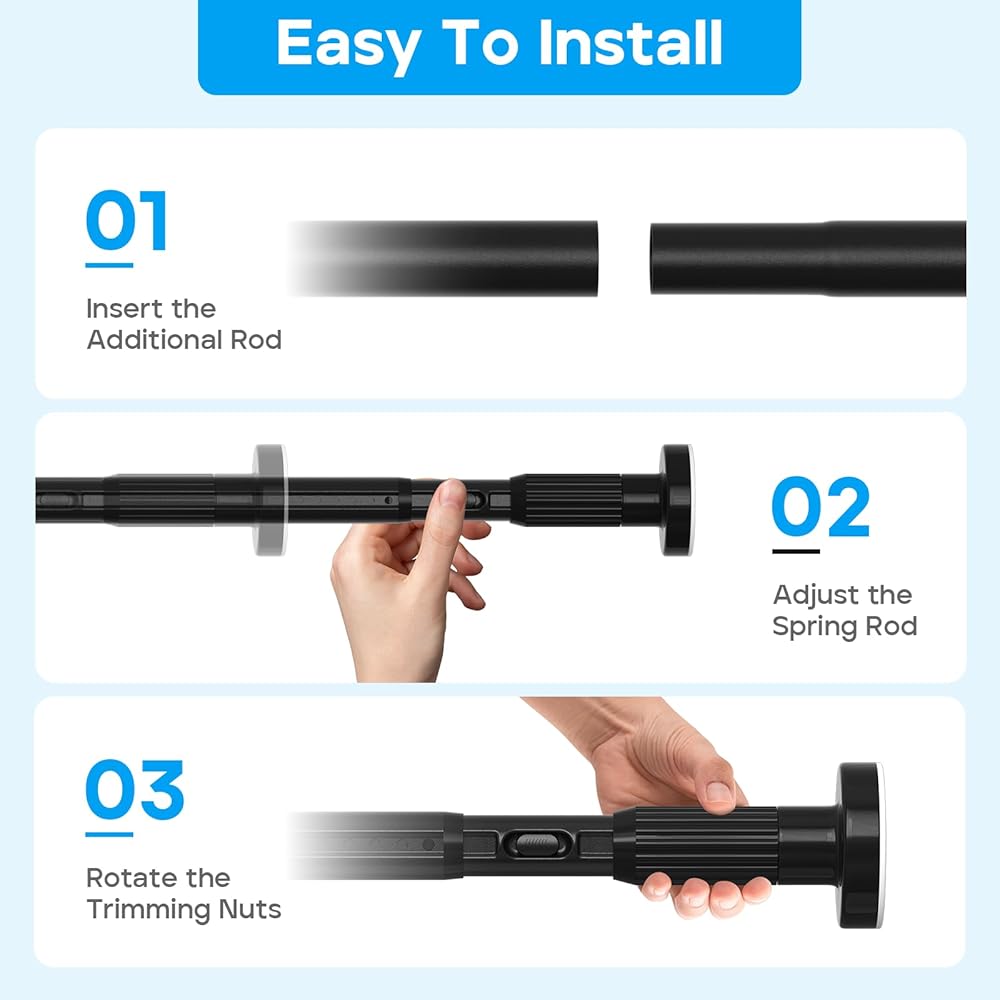 Easy To Install

01

Insert the Additional Rod

02

Adjust the Spring Rod

03

Rotate the Trimming Nuts