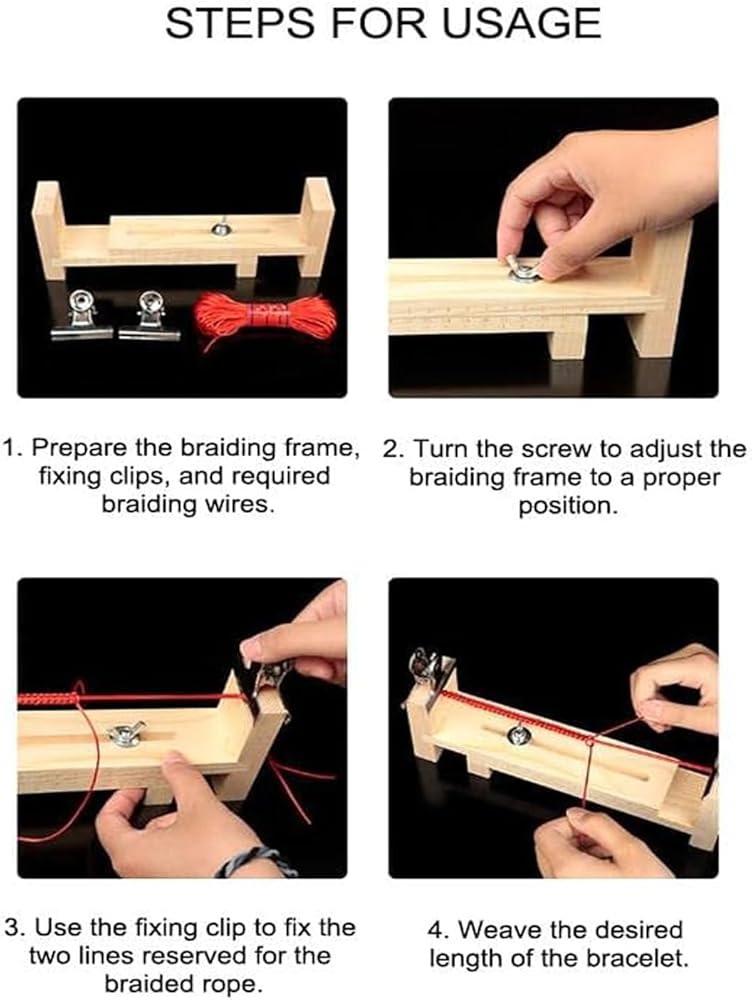 STEPS FOR USAGE

1. Prepare the braiding frame, fixing clips, and required braiding wires.

2. Turn the screw to adjust the braiding frame to a proper position.

3. Use the fixing clip to fix the two lines reserved for the braided rope.

4. Weave the desired length of the bracelet.