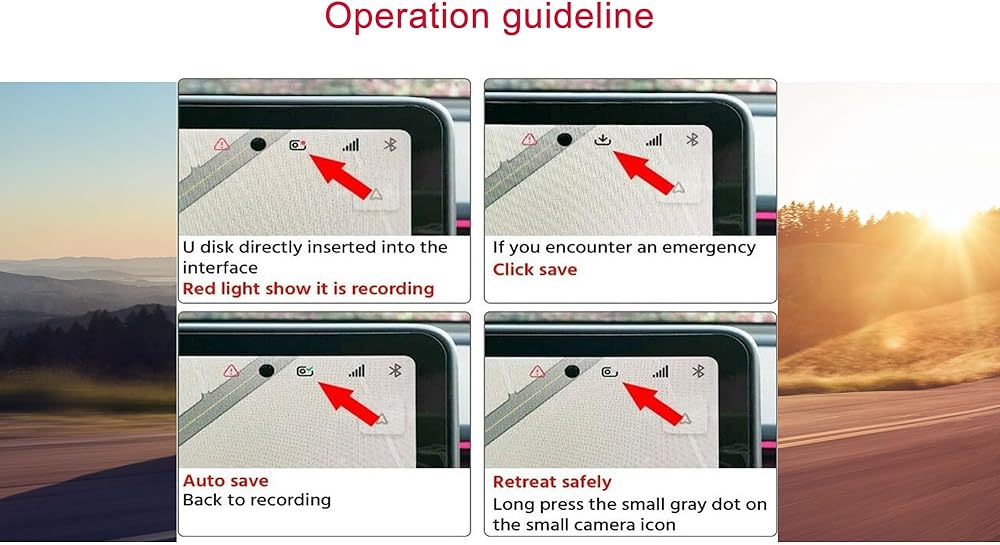 Operation guideline

U disk directly inserted into the interface
Red light show it is recording

If you encounter an emergency
Click save

Auto save
Back to recording

Retreat safely
Long press the small gray dot on the small camera icon