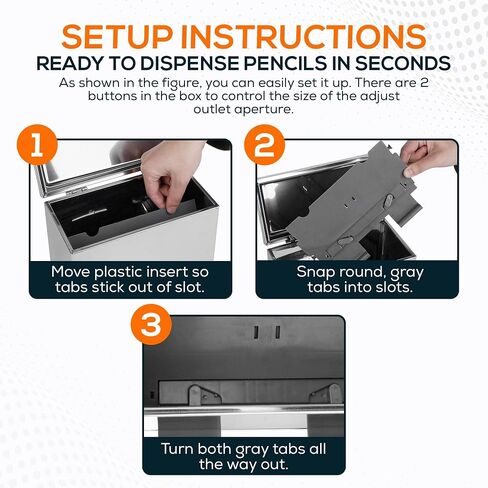 SETUP INSTRUCTIONS
READY TO DISPENSE PENCILS IN SECONDS
As shown in the figure, you can easily set it up. There are 2 buttons in the box to control the size of the adjust outlet aperture.

1
Move plastic insert so tabs stick out of slot.

2
Snap round, gray tabs into slots.

3
Turn both gray tabs all the way out.