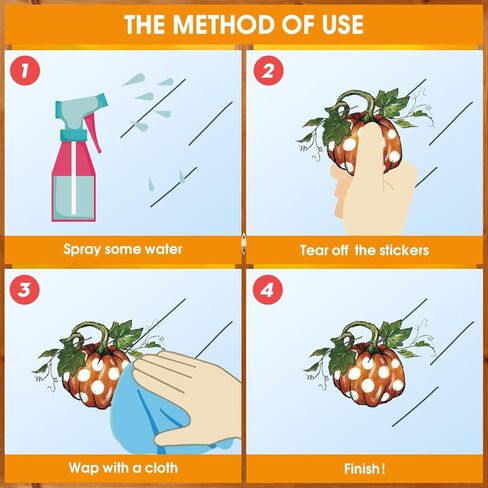 THE METHOD OF USE

1

Spray some water

2

Tear off the stickers

3

Wap with a cloth

4

Finish!