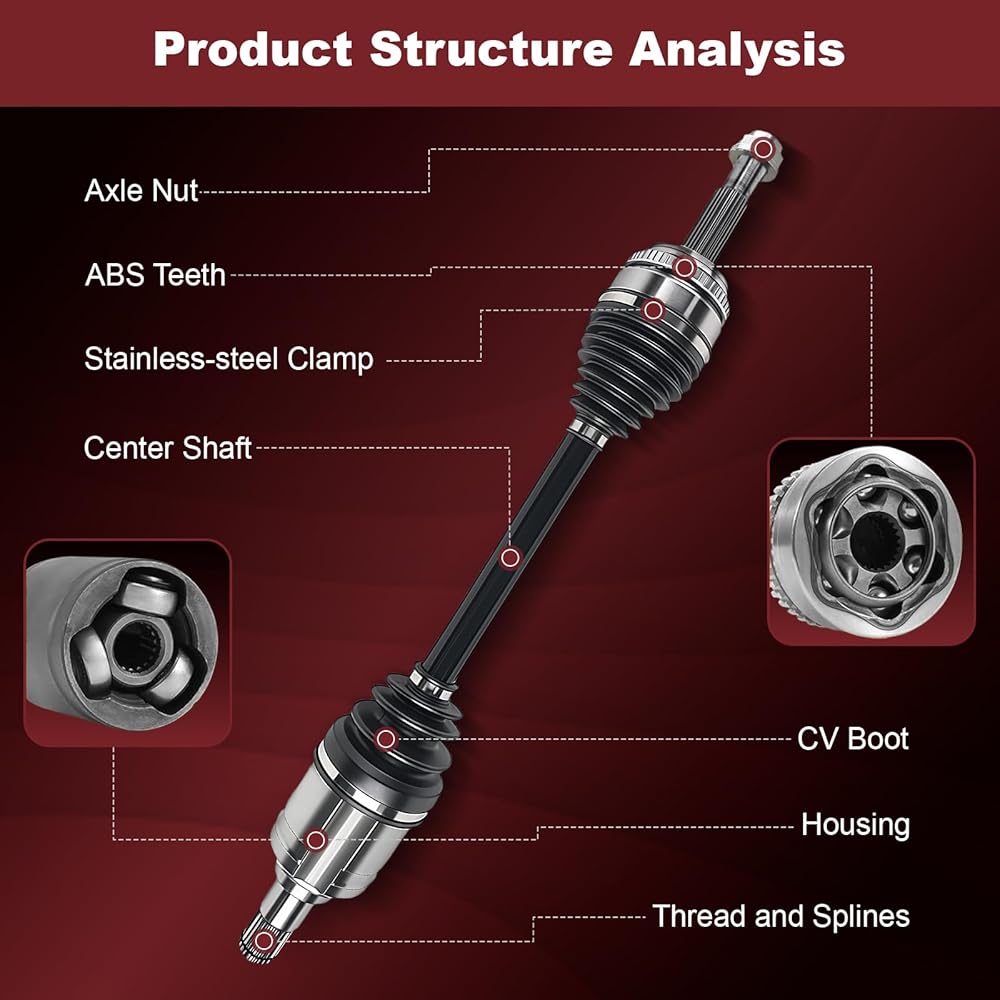 Product Structure Analysis

Axle Nut

ABS Teeth

Stainless-steel Clamp

Center Shaft

CV Boot

Housing

Thread and Splines