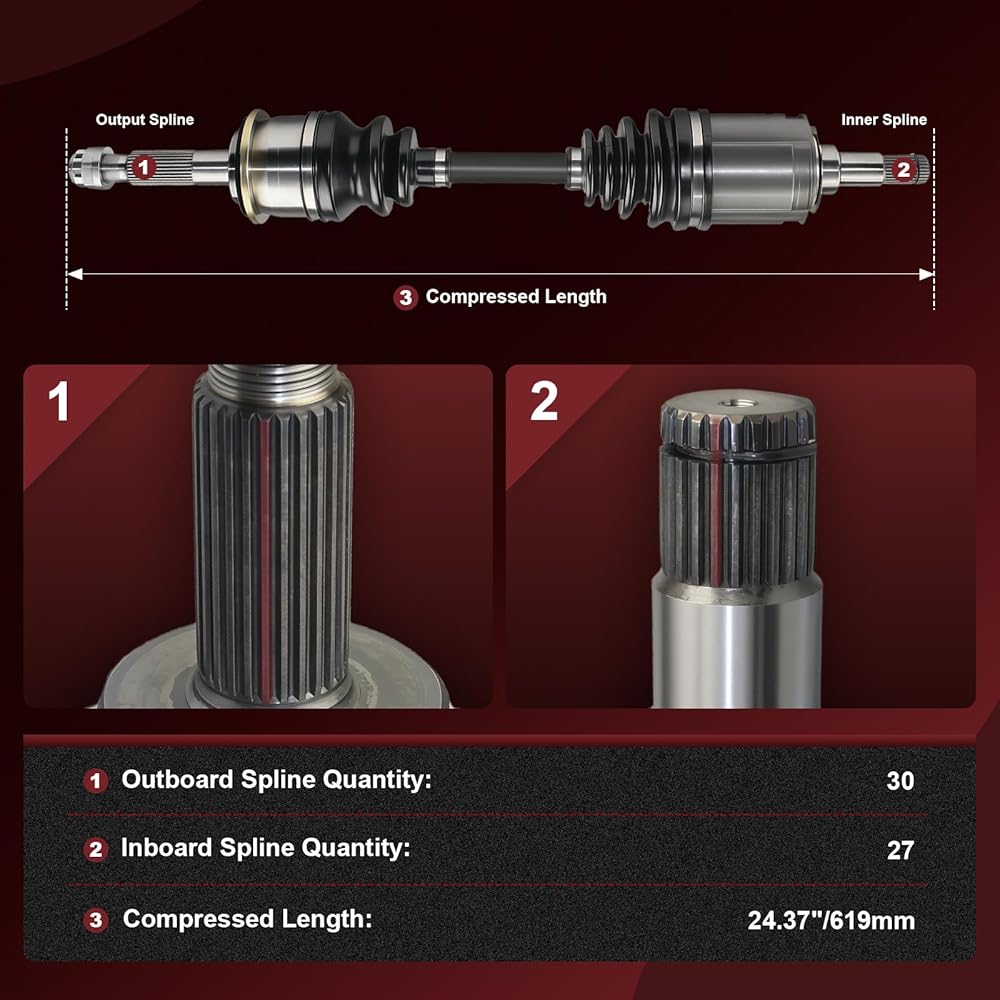 Output Spline

Inner Spline

1

2

3 Compressed Length

1

2

| | |
|---|---|
| 1 Outboard Spline Quantity: | 30 |
| 2 Inboard Spline Quantity: | 27 |
| 3 Compressed Length: | 24.37"/619mm |