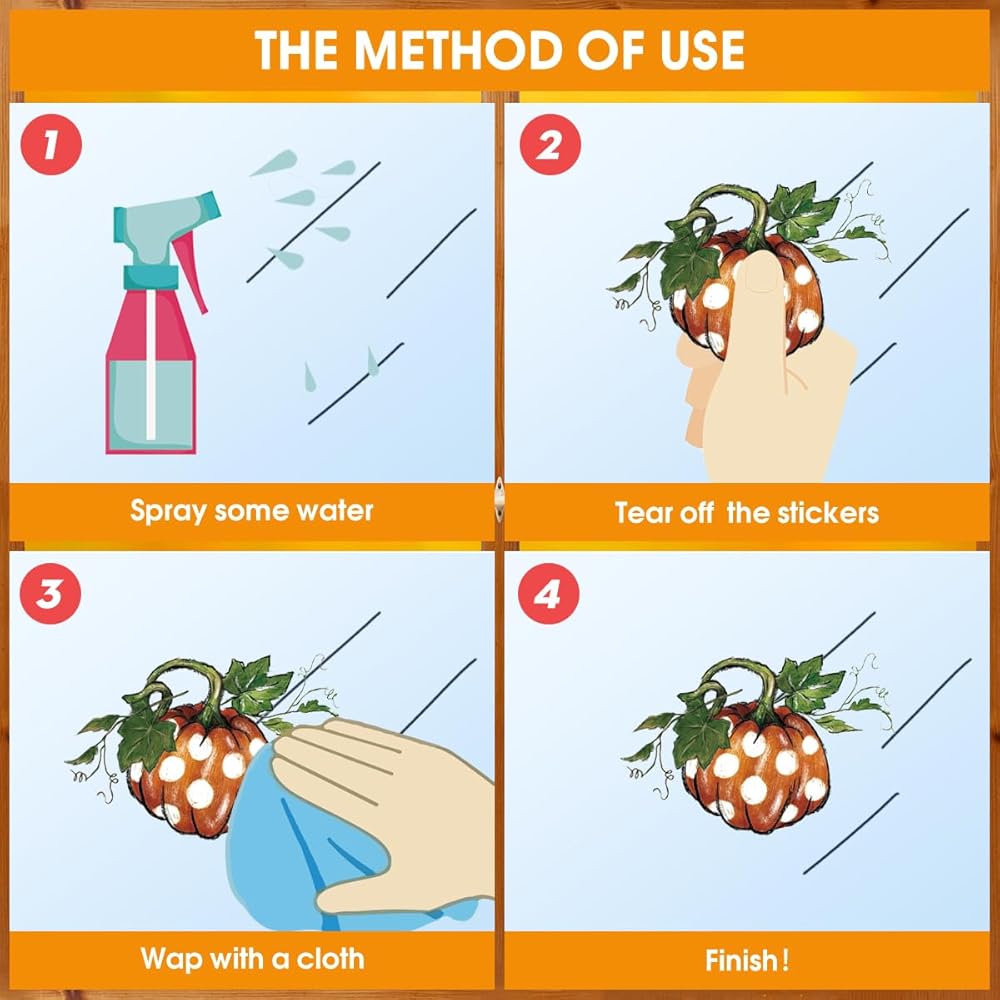 THE METHOD OF USE

1

Spray some water

2

Tear off the stickers

3

Wap with a cloth

4

Finish!