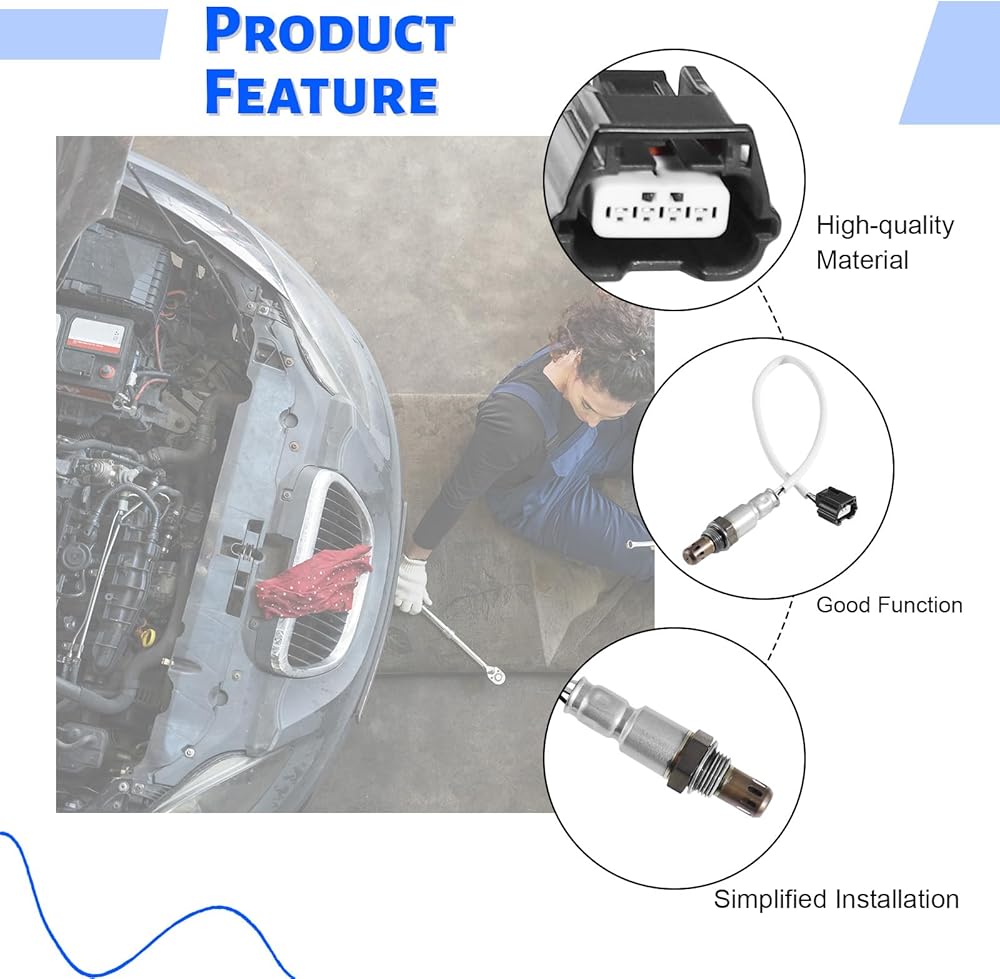 PRODUCT FEATURE

High-quality Material

Good Function

Simplified Installation