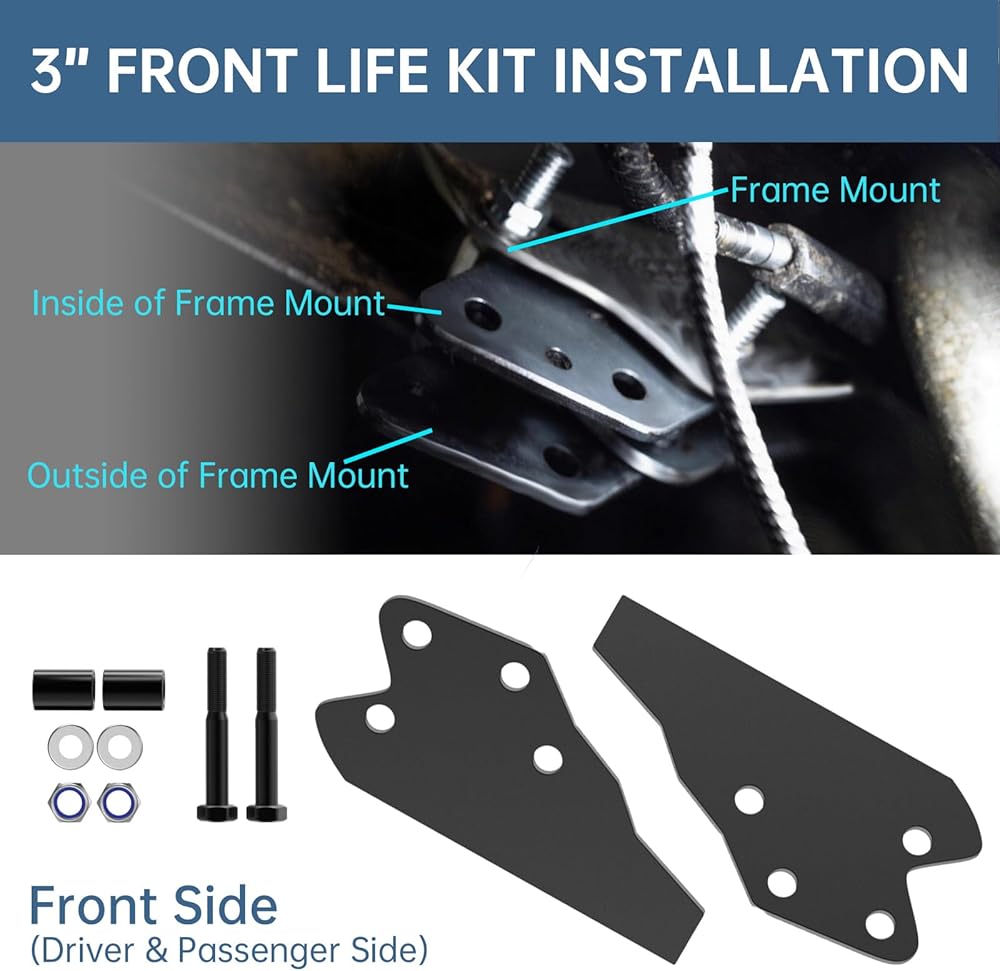 3" FRONT LIFE KIT INSTALLATION

Frame Mount

Inside of Frame Mount

Outside of Frame Mount

Front Side
(Driver & Passenger Side)