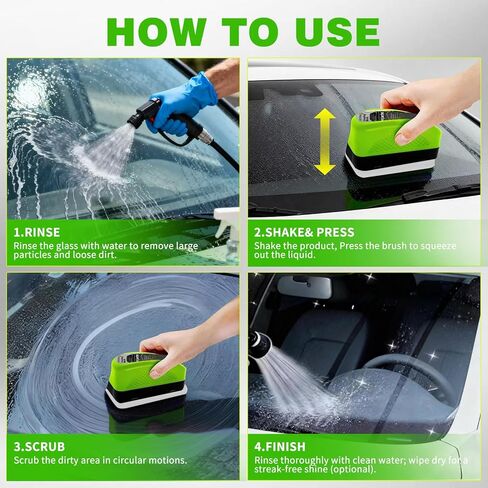 HOW TO USE

1.RINSE
Rinse the glass with water to remove large particles and loose dirt.

2.SHAKE& PRESS
Shake the product, Press the brush to squeeze out the liquid.

3.SCRUB
Scrub the dirty area in circular motions.

4.FINISH
Rinse thoroughly with clean water; wipe dry for a streak-free shine (optional).