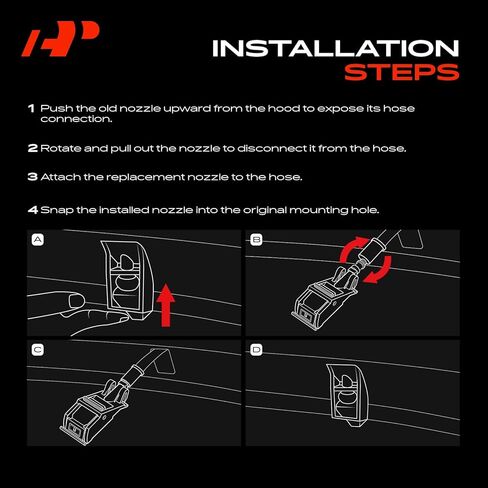 INSTALLATION
STEPS

1 Push the old nozzle upward from the hood to expose its hose connection.

2 Rotate and pull out the nozzle to disconnect it from the hose.

3 Attach the replacement nozzle to the hose.

4 Snap the installed nozzle into the original mounting hole.

A

B

C

D