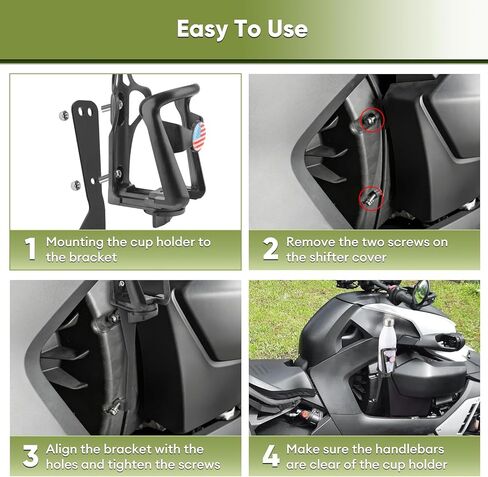 Easy To Use

1 Mounting the cup holder to the bracket

2 Remove the two screws on the shifter cover

3 Align the bracket with the holes and tighten the screws

4 Make sure the handlebars are clear of the cup holder