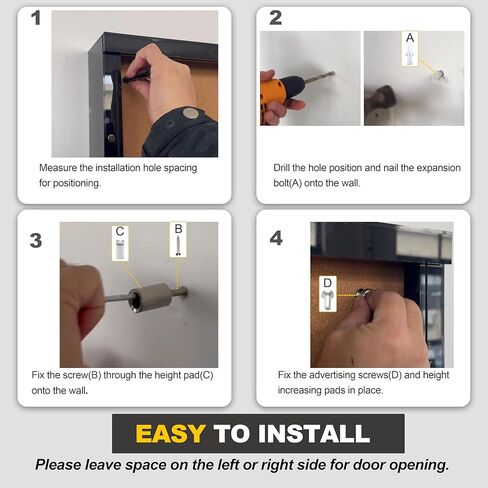 1

Measure the installation hole spacing for positioning.

2

A

Drill the hole position and nail the expansion bolt(A) onto the wall.

3

C

B

Fix the screw(B) through the height pad(C) onto the wall.

4

D

Fix the advertising screws(D) and height increasing pads in place.

EASY TO INSTALL

Please leave space on the left or right side for door opening.