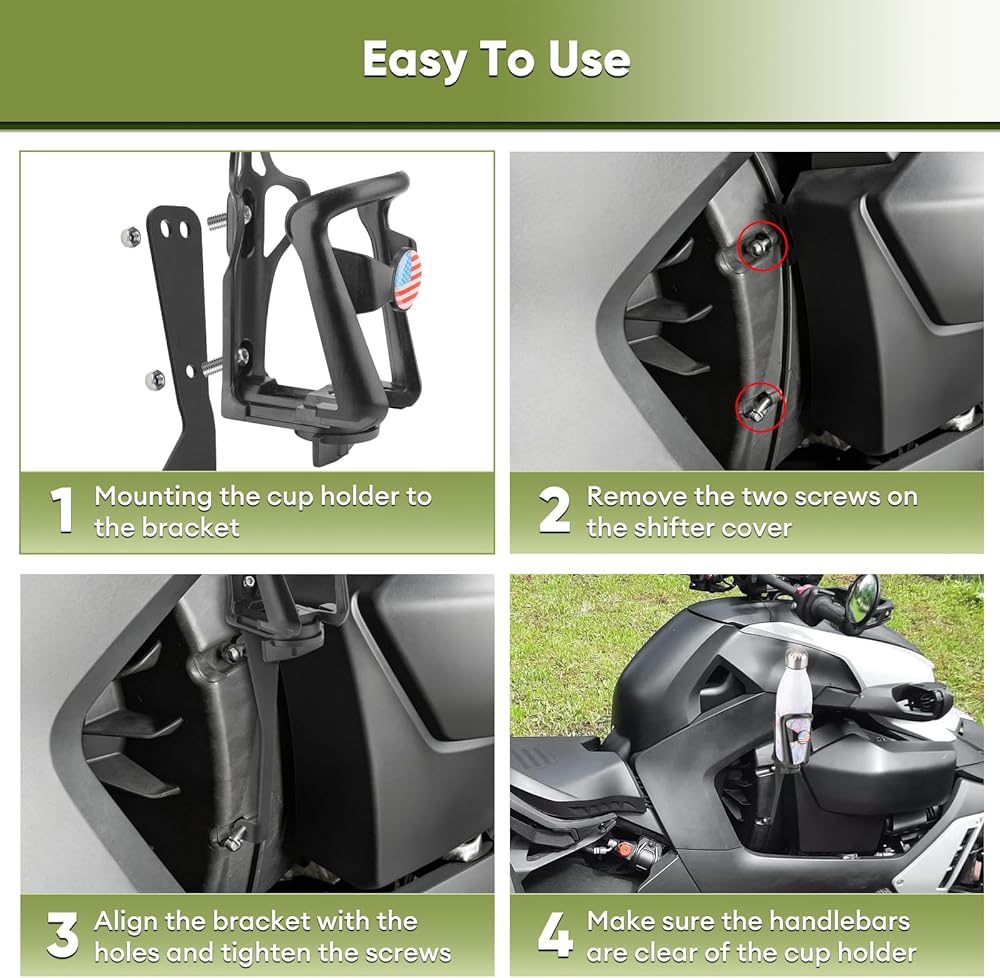 Easy To Use

1 Mounting the cup holder to the bracket

2 Remove the two screws on the shifter cover

3 Align the bracket with the holes and tighten the screws

4 Make sure the handlebars are clear of the cup holder