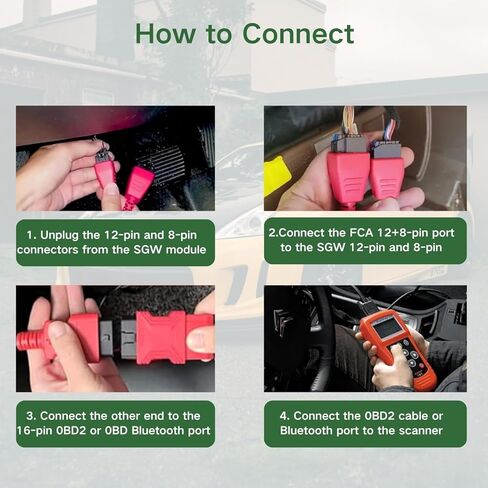 How to Connect

1. Unplug the 12-pin and 8-pin connectors from the SGW module

2.Connect the FCA 12+8-pin port to the SGW 12-pin and 8-pin

3. Connect the other end to the 16-pin 0BD2 or 0BD Bluetooth port

4. Connect the 0BD2 cable or Bluetooth port to the scanner