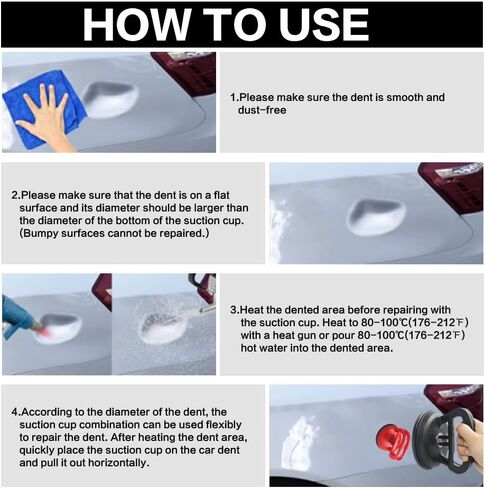 HOW TO USE

1.Please make sure the dent is smooth and dust-free

2.Please make sure that the dent is on a flat surface and its diameter should be larger than the diameter of the bottom of the suction cup. (Bumpy surfaces cannot be repaired.)

3.Heat the dented area before repairing with the suction cup. Heat to 80-100℃(176-212℉) with a heat gun or pour 80-100℃(176-212℉) hot water into the dented area.

4.According to the diameter of the dent, the suction cup combination can be used flexibly to repair the dent. After heating the dent area, quickly place the suction cup on the car dent and pull it out horizontally.