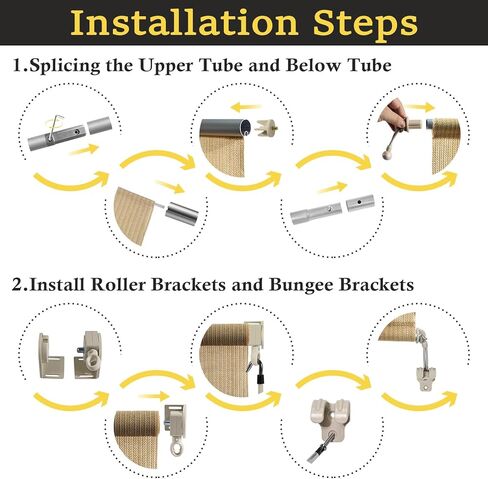 Installation Steps

1.Splicing the Upper Tube and Below Tube

2.Install Roller Brackets and Bungee Brackets