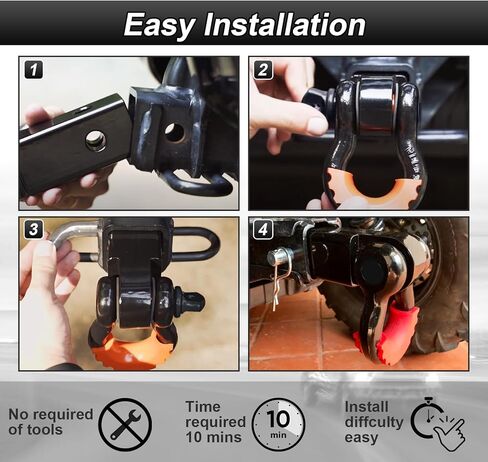 Easy Installation

1

2

3

4

No required of tools

Time required 10 mins

10 min

Install diffculty easy