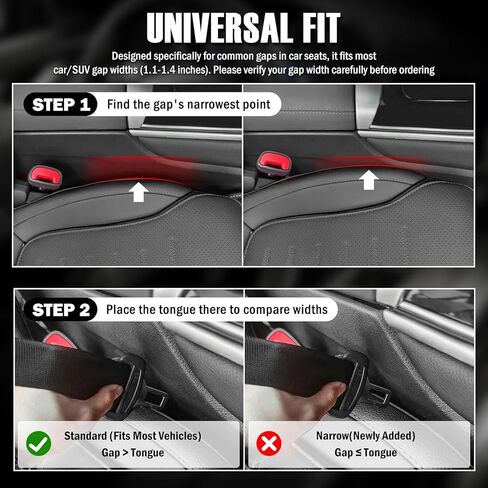 UNIVERSAL FIT

Designed specifically for common gaps in car seats, it fits most car/SUV gap widths (1.1-1.4 inches). Please verify your gap width carefully before ordering

STEP 1 Find the gap's narrowest point

STEP 2 Place the tongue there to compare widths

Standard (Fits Most Vehicles)
Gap > Tongue

Narrow(Newly Added)
Gap ≤ Tongue