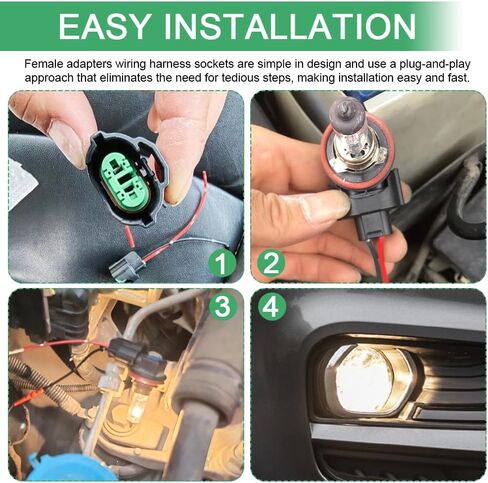 EASY INSTALLATION

Female adapters wiring harness sockets are simple in design and use a plug-and-play approach that eliminates the need for tedious steps, making installation easy and fast.

1

2

3

4