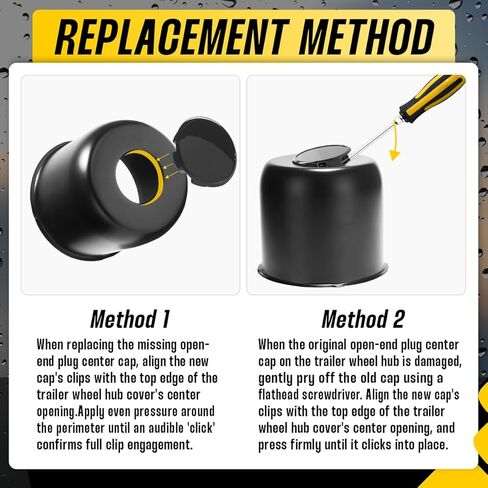 REPLACEMENT METHOD

Method 1

When replacing the missing open-end plug center cap, align the new cap's clips with the top edge of the trailer wheel hub cover's center opening.Apply even pressure around the perimeter until an audible 'click' confirms full clip engagement.

Method 2

When the original open-end plug center cap on the trailer wheel hub is damaged, gently pry off the old cap using a flathead screwdriver. Align the new cap's clips with the top edge of the trailer wheel hub cover's center opening, and press firmly until it clicks into place.