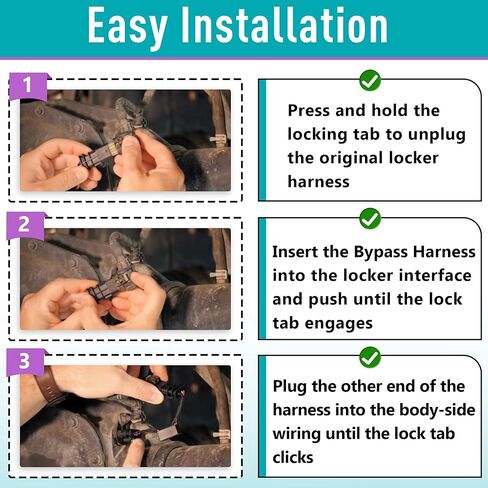 Easy Installation

1

Press and hold the locking tab to unplug the original locker harness

2

Insert the Bypass Harness into the locker interface and push until the lock tab engages

3

Plug the other end of the harness into the body-side wiring until the lock tab clicks