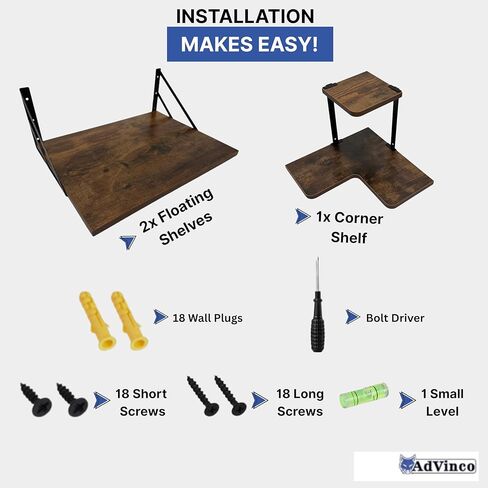 INSTALLATION
MAKES EASY!

2x Floating Shelves

1x Corner Shelf

18 Wall Plugs

Bolt Driver

18 Short Screws

18 Long Screws

1 Small Level

AdVinco