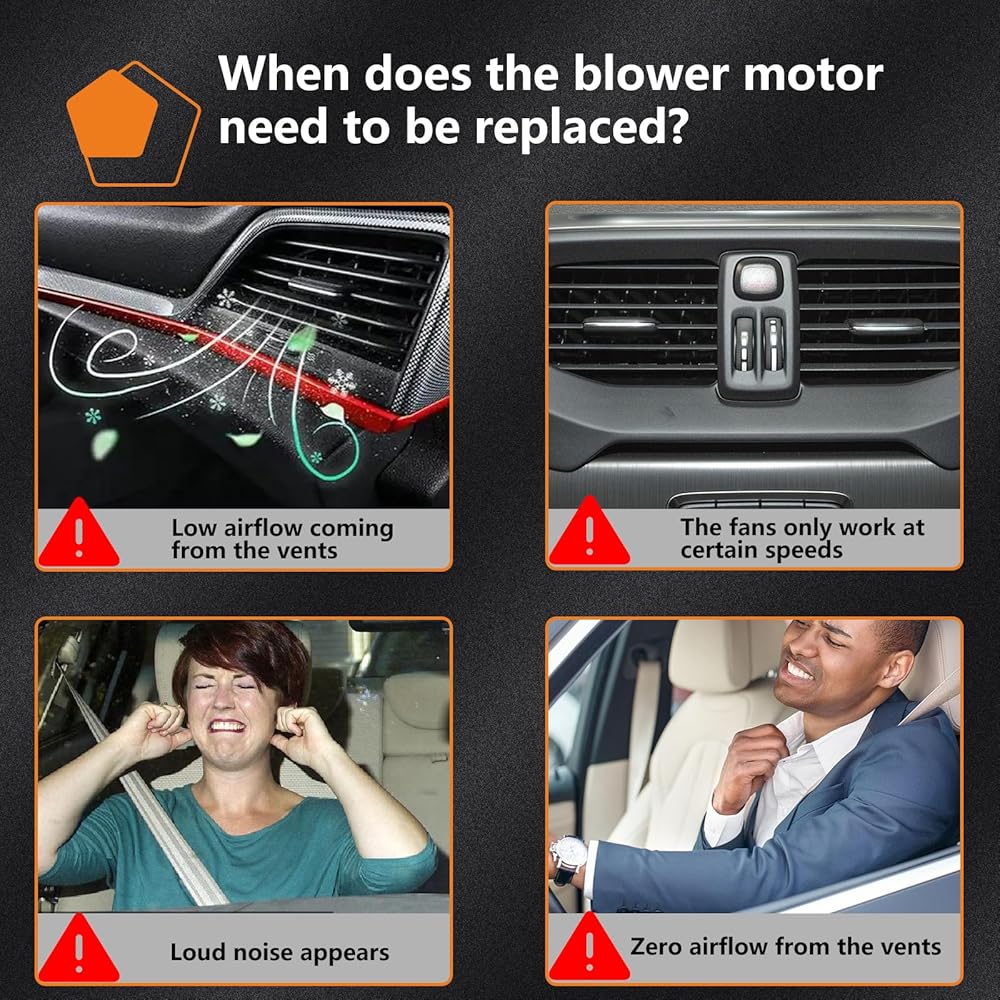 When does the blower motor need to be replaced?

Low airflow coming from the vents

The fans only work at certain speeds

Loud noise appears

Zero airflow from the vents