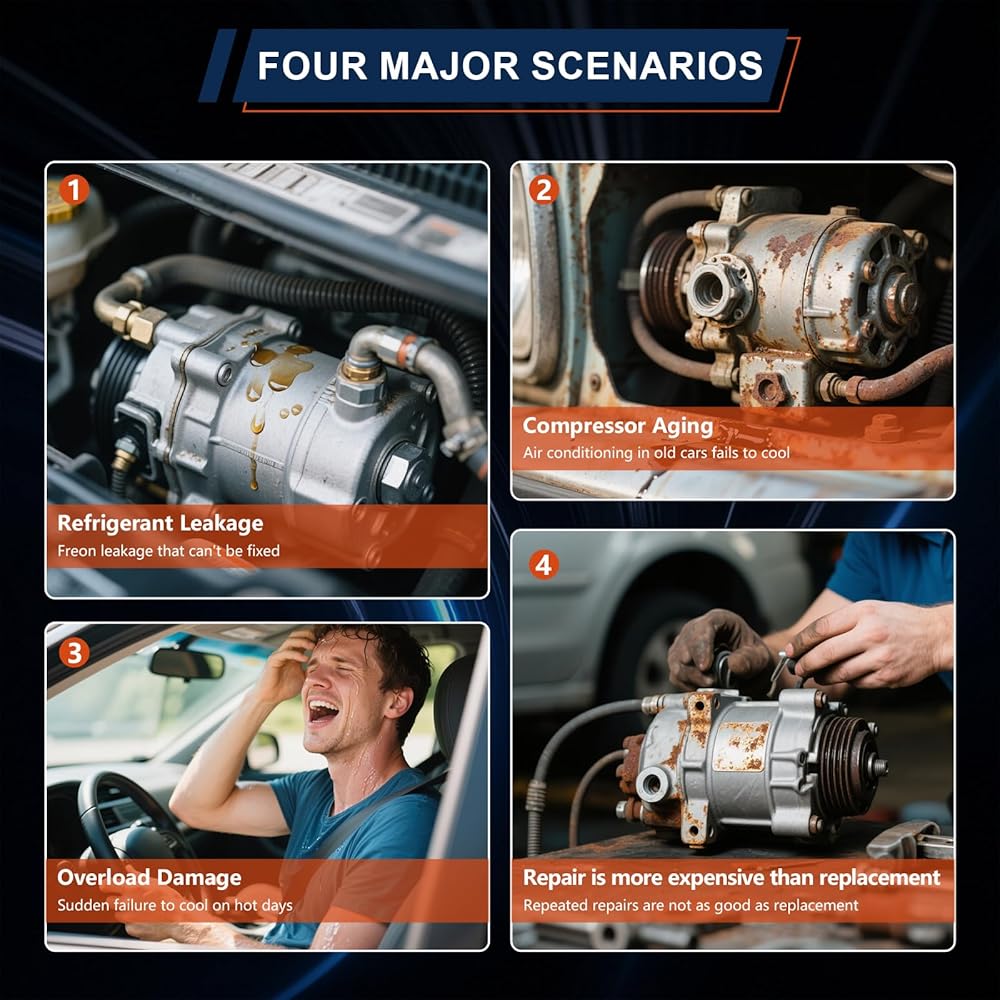 FOUR MAJOR SCENARIOS

1

Refrigerant Leakage

Freon leakage that can't be fixed

2

Compressor Aging

Air conditioning in old cars fails to cool

3

Overload Damage

Sudden failure to cool on hot days

4

Repair is more expensive than replacement

Repeated repairs are not as good as replacement