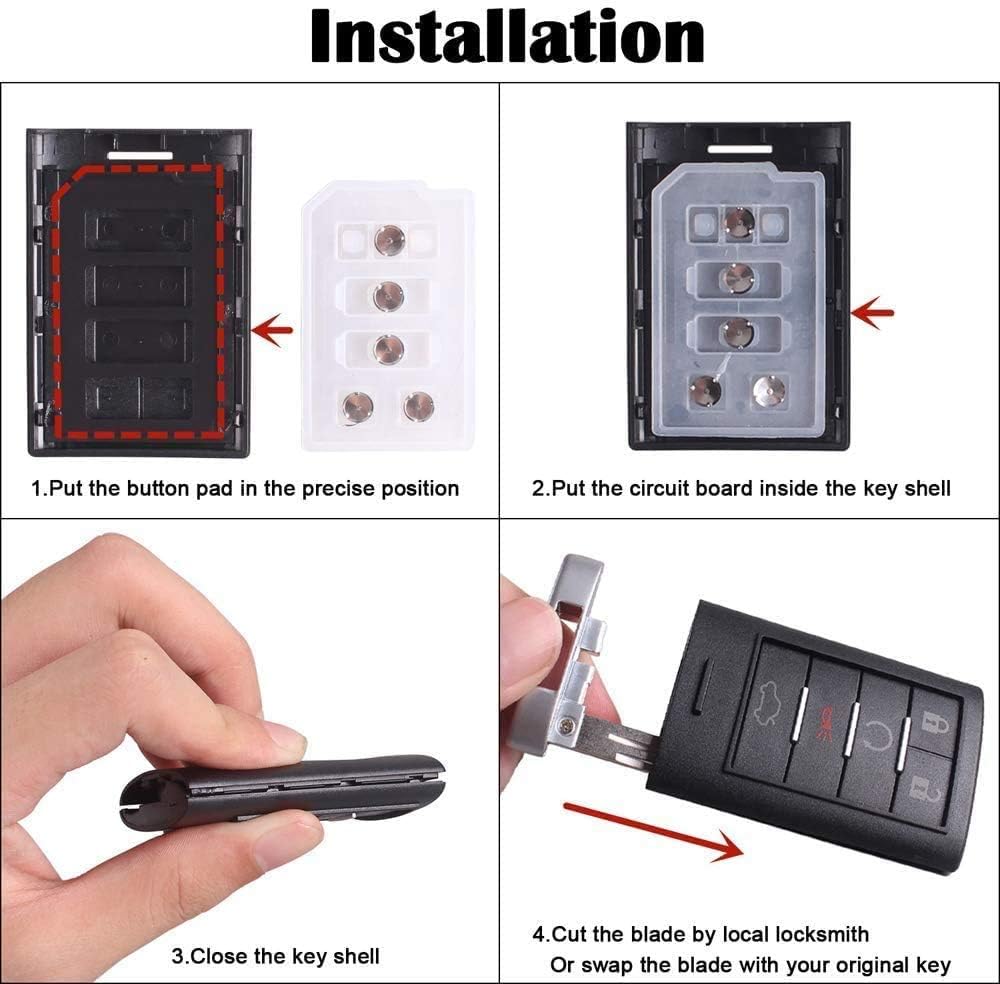 Installation

1.Put the button pad in the precise position

2.Put the circuit board inside the key shell

3.Close the key shell

4.Cut the blade by local locksmith
Or swap the blade with your original key