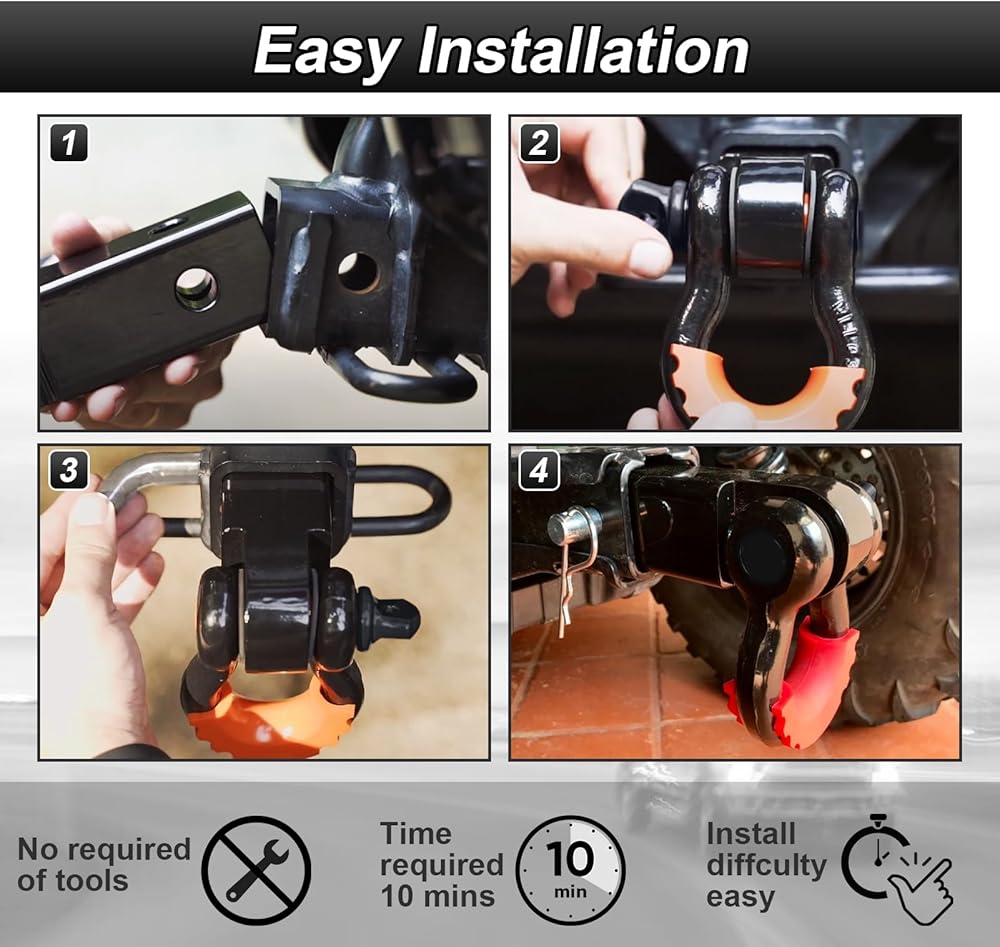 Easy Installation

1

2

3

4

No required of tools

Time required 10 mins

10 min

Install diffculty easy