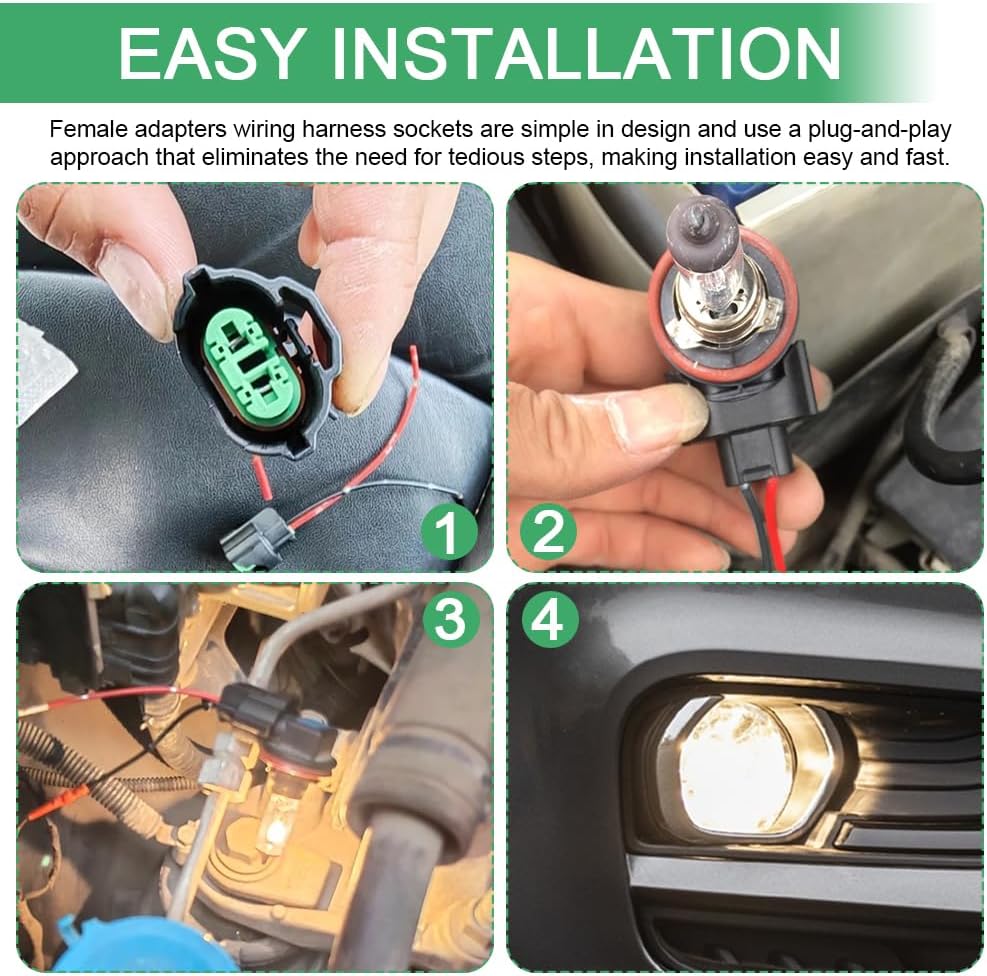 EASY INSTALLATION

Female adapters wiring harness sockets are simple in design and use a plug-and-play approach that eliminates the need for tedious steps, making installation easy and fast.

1

2

3

4