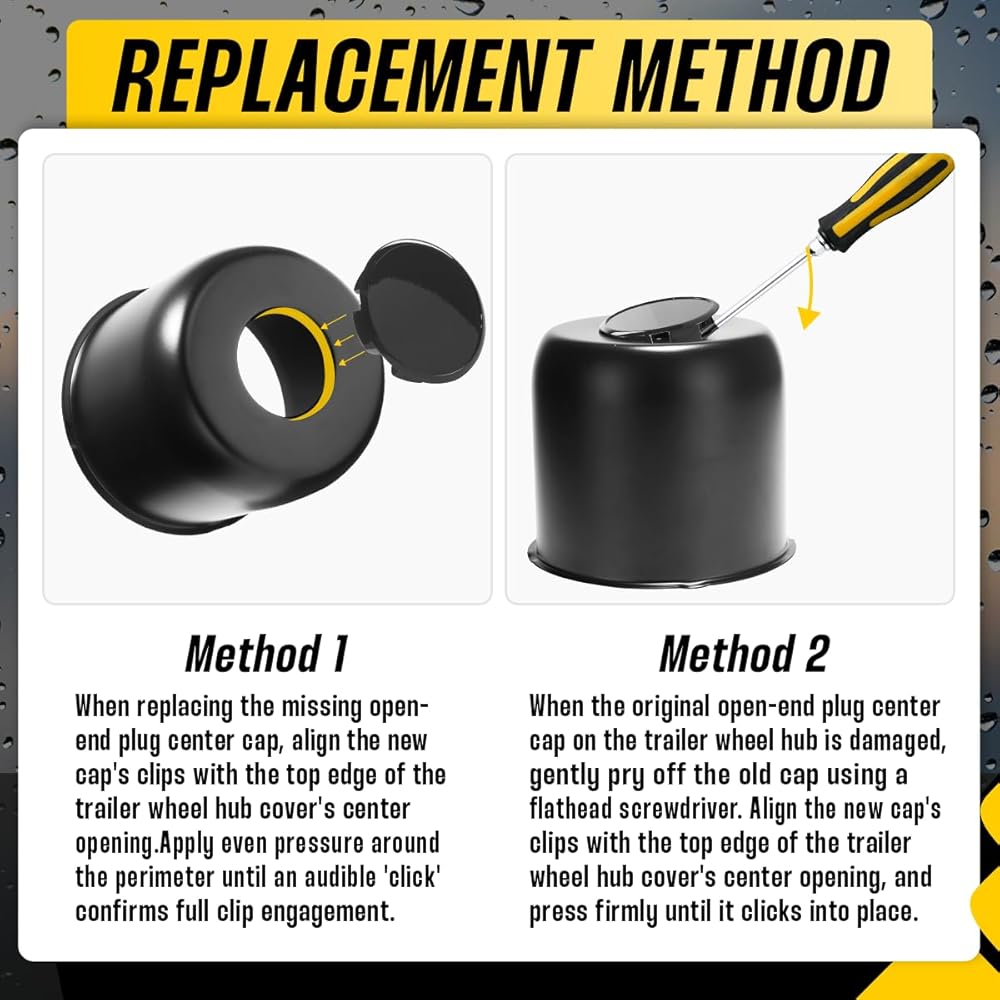 REPLACEMENT METHOD

Method 1

When replacing the missing open-end plug center cap, align the new cap's clips with the top edge of the trailer wheel hub cover's center opening.Apply even pressure around the perimeter until an audible 'click' confirms full clip engagement.

Method 2

When the original open-end plug center cap on the trailer wheel hub is damaged, gently pry off the old cap using a flathead screwdriver. Align the new cap's clips with the top edge of the trailer wheel hub cover's center opening, and press firmly until it clicks into place.