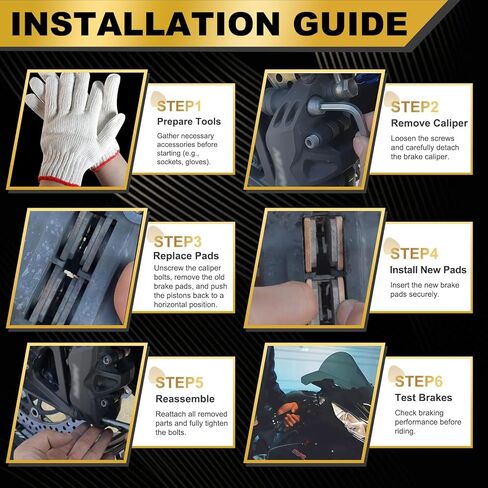 INSTALLATION GUIDE

STEP1
Prepare Tools
Gather necessary accessories before starting (e.g., sockets, gloves).

STEP2
Remove Caliper
Loosen the screws and carefully detach the brake caliper.

STEP3
Replace Pads
Unscrew the caliper bolts, remove the old brake pads, and push the pistons back to a horizontal position.

STEP4
Install New Pads
Insert the new brake pads securely.

STEP5
Reassemble
Reattach all removed parts and fully tighten the bolts.

STEP6
Test Brakes
Check braking performance before riding.