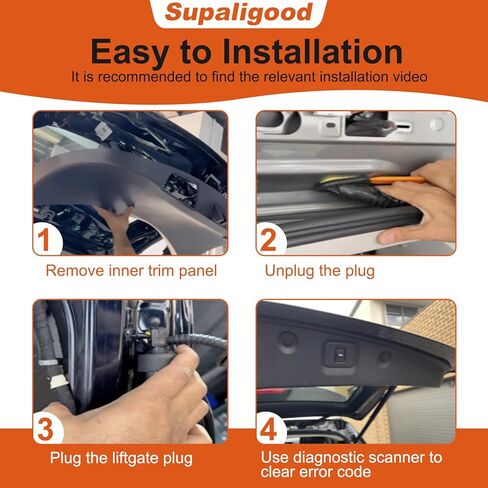 Supaligood

Easy to Installation

It is recommended to find the relevant installation video

1

Remove inner trim panel

2

Unplug the plug

3

Plug the liftgate plug

4

Use diagnostic scanner to clear error code