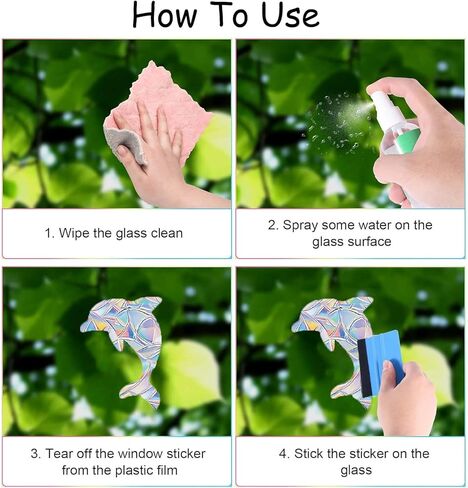 How To Use

1. Wipe the glass clean

2. Spray some water on the glass surface

3. Tear off the window sticker from the plastic film

4. Stick the sticker on the glass