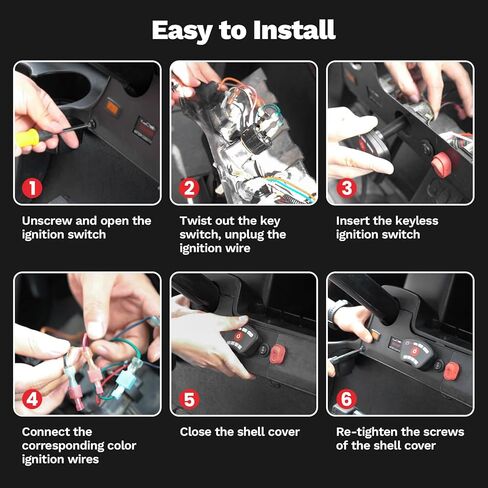 Easy to Install

1

Unscrew and open the ignition switch

2

Twist out the key switch, unplug the ignition wire

3

Insert the keyless ignition switch

4

Connect the corresponding color ignition wires

5

Close the shell cover

6

Re-tighten the screws of the shell cover