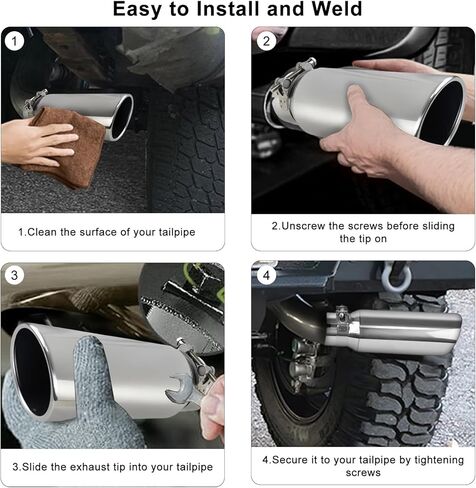 Easy to Install and Weld

1

1.Clean the surface of your tailpipe

2

2.Unscrew the screws before sliding the tip on

3

3.Slide the exhaust tip into your tailpipe

4

4.Secure it to your tailpipe by tightening screws