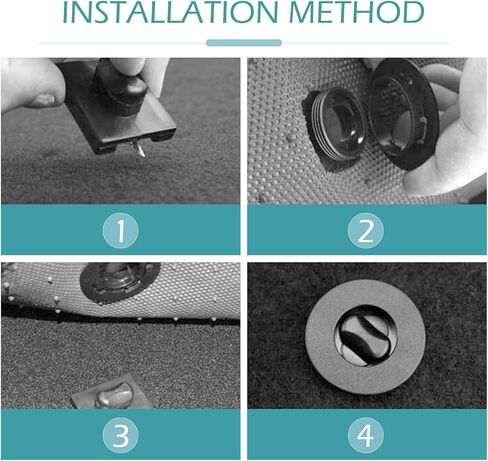 INSTALLATION METHOD

1

2

3

4