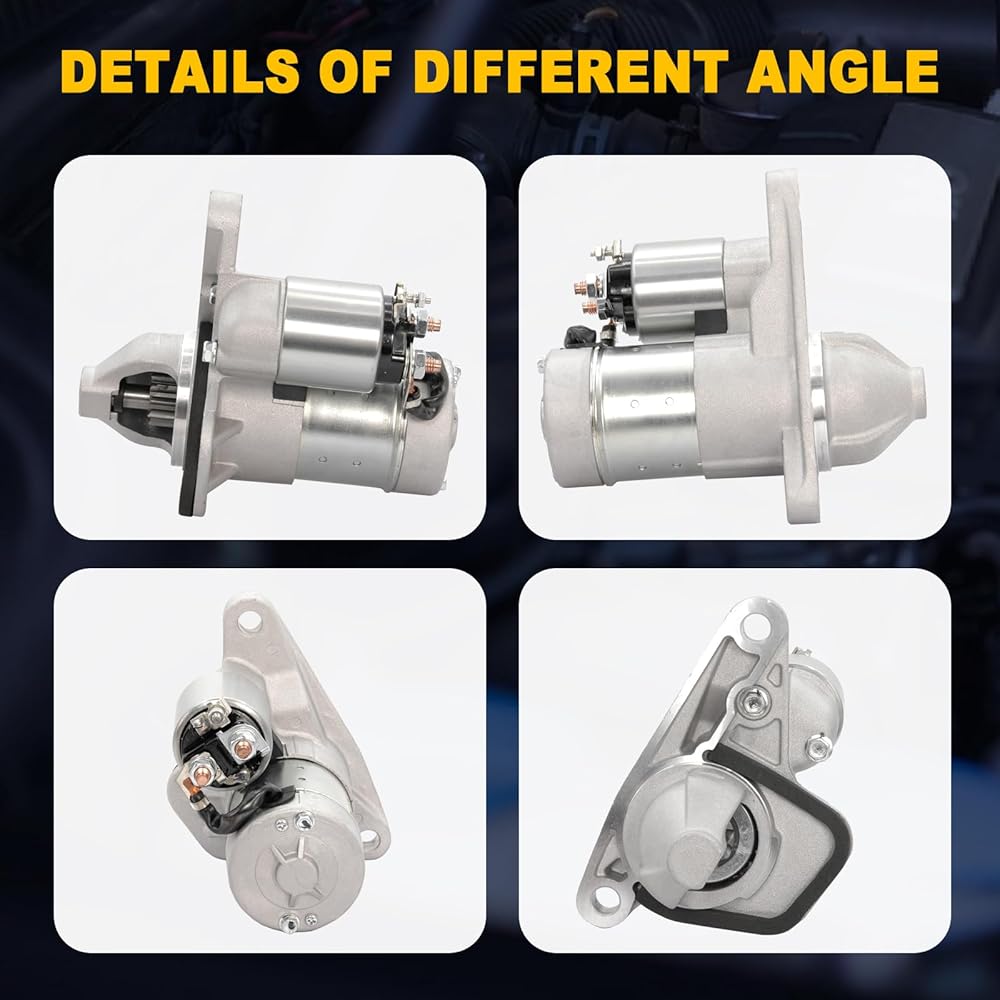 DETAILS OF DIFFERENT ANGLE