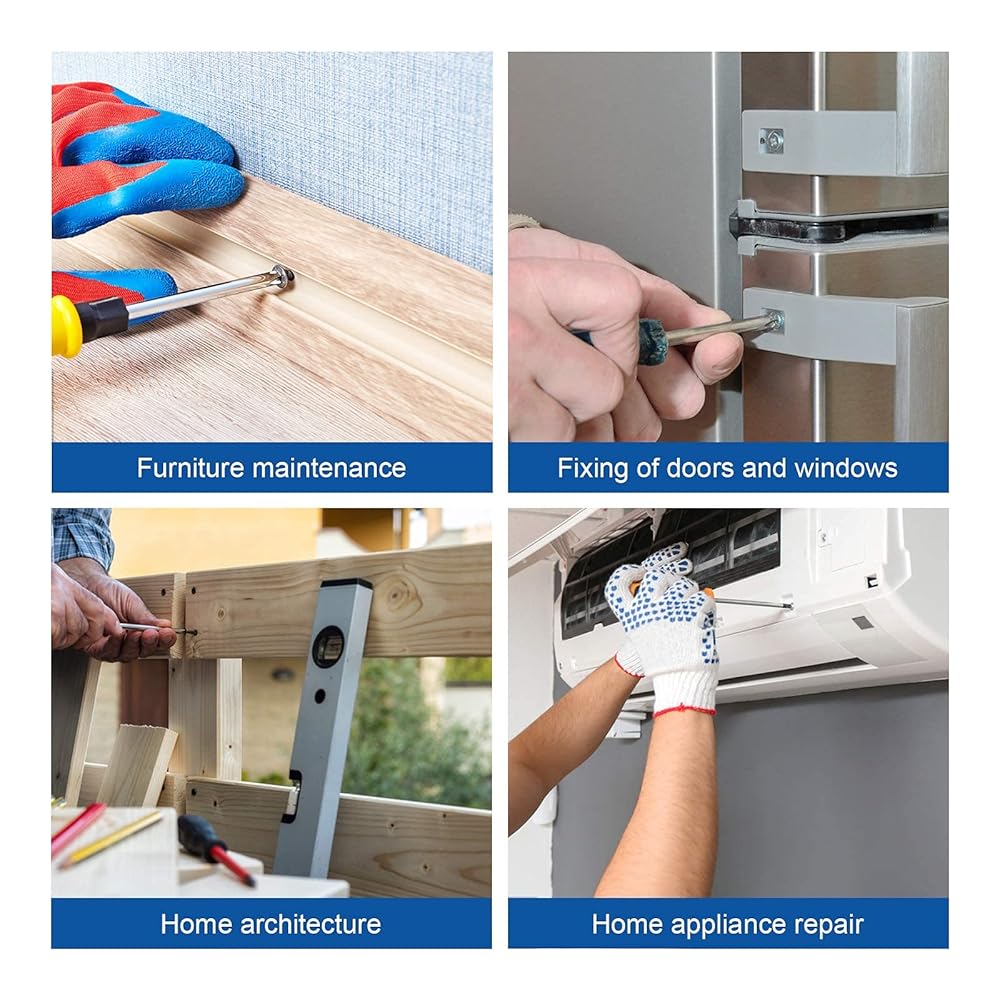 Furniture maintenance

Fixing of doors and windows

Home architecture

Home appliance repair