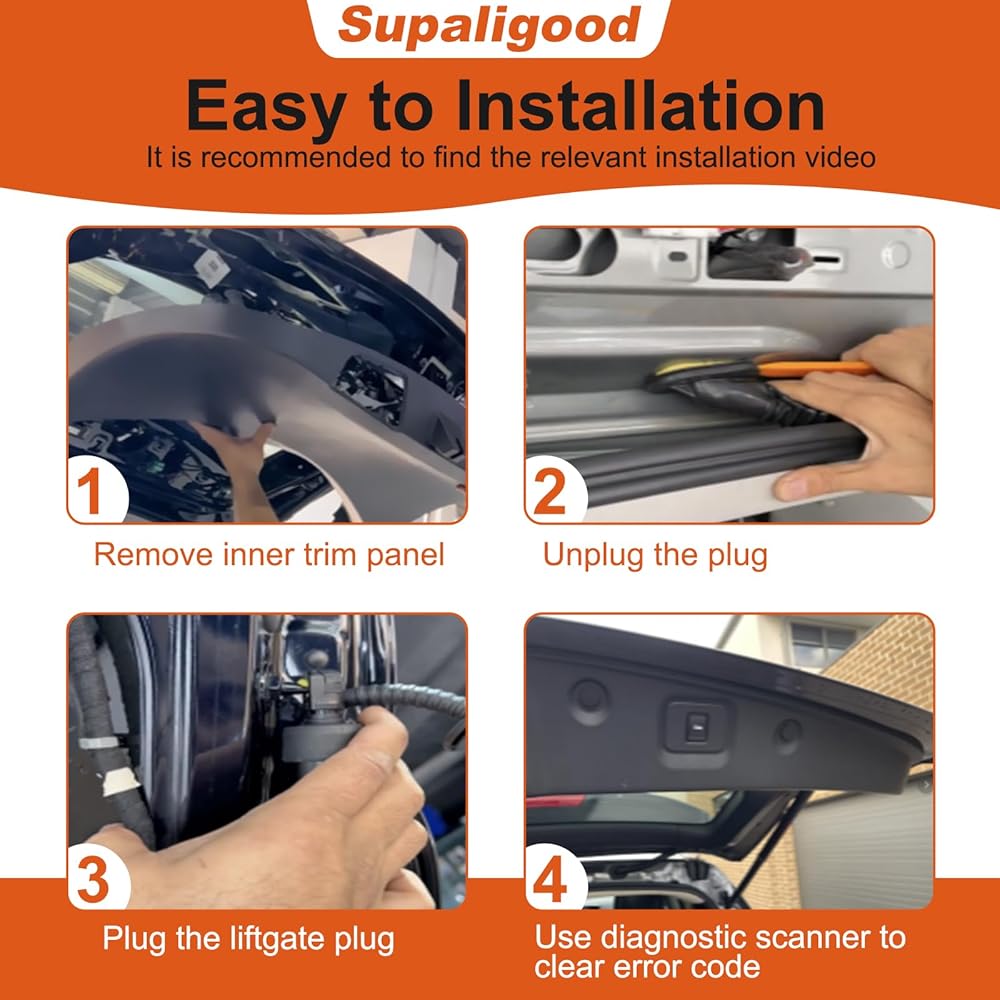 Supaligood

Easy to Installation

It is recommended to find the relevant installation video

1

Remove inner trim panel

2

Unplug the plug

3

Plug the liftgate plug

4

Use diagnostic scanner to clear error code