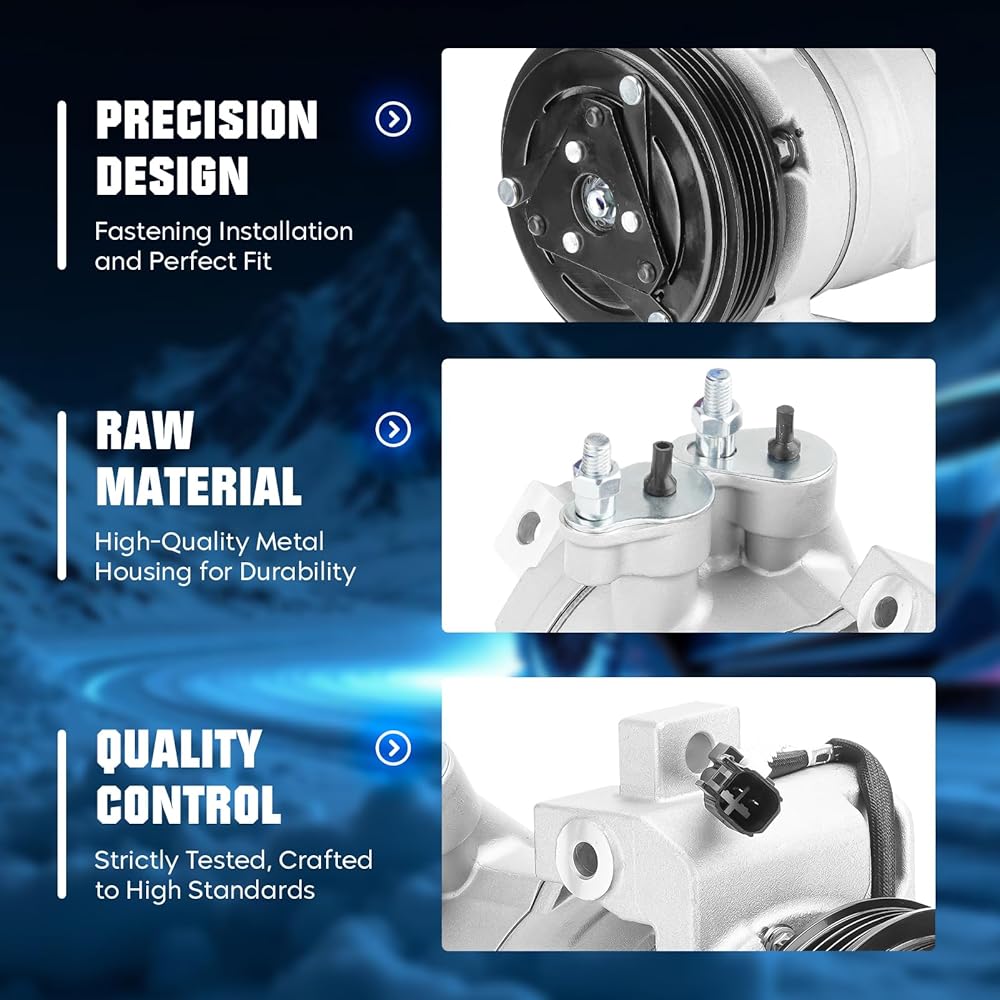 PRECISION DESIGN

Fastening Installation and Perfect Fit

RAW MATERIAL

High-Quality Metal Housing for Durability

QUALITY CONTROL

Strictly Tested, Crafted to High Standards