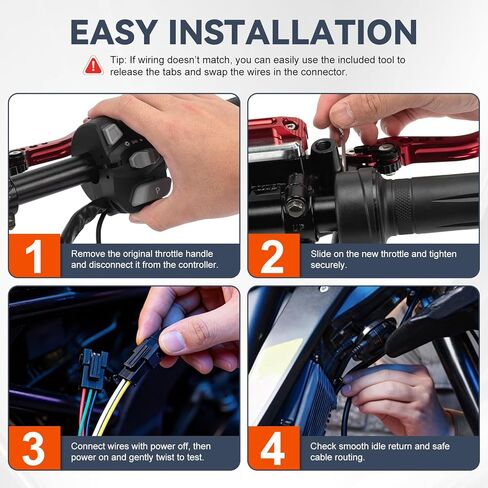 EASY INSTALLATION

Tip: If wiring doesn't match, you can easily use the included tool to release the tabs and swap the wires in the connector.

P

1 Remove the original throttle handle and disconnect it from the controller.

2 Slide on the new throttle and tighten securely.

3 Connect wires with power off, then power on and gently twist to test.

4 Check smooth idle return and safe cable routing.