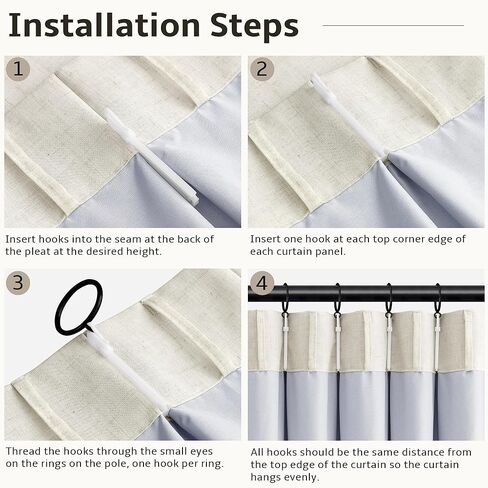 Installation Steps

1

Insert hooks into the seam at the back of the pleat at the desired height.

2

Insert one hook at each top corner edge of each curtain panel.

3

Thread the hooks through the small eyes on the rings on the pole, one hook per ring.

4

All hooks should be the same distance from the top edge of the curtain so the curtain hangs evenly.