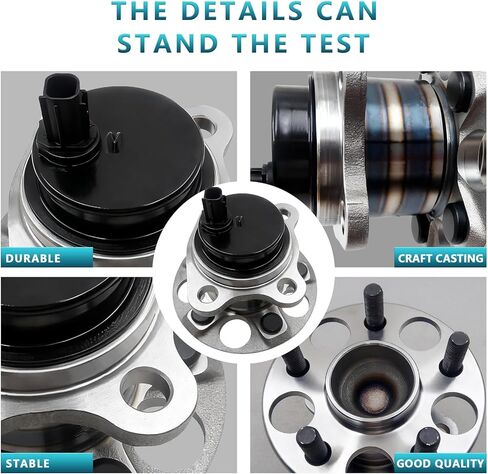 THE DETAILS CAN STAND THE TEST

DURABLE

CRAFT CASTING

STABLE

GOOD QUALITY