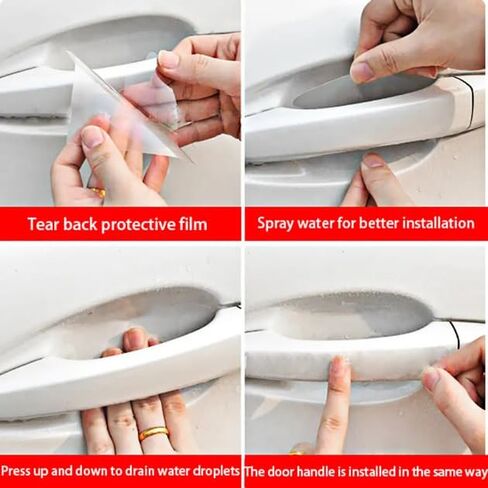 Tear back protective film

Spray water for better installation

Press up and down to drain water droplets

The door handle is installed in the same way