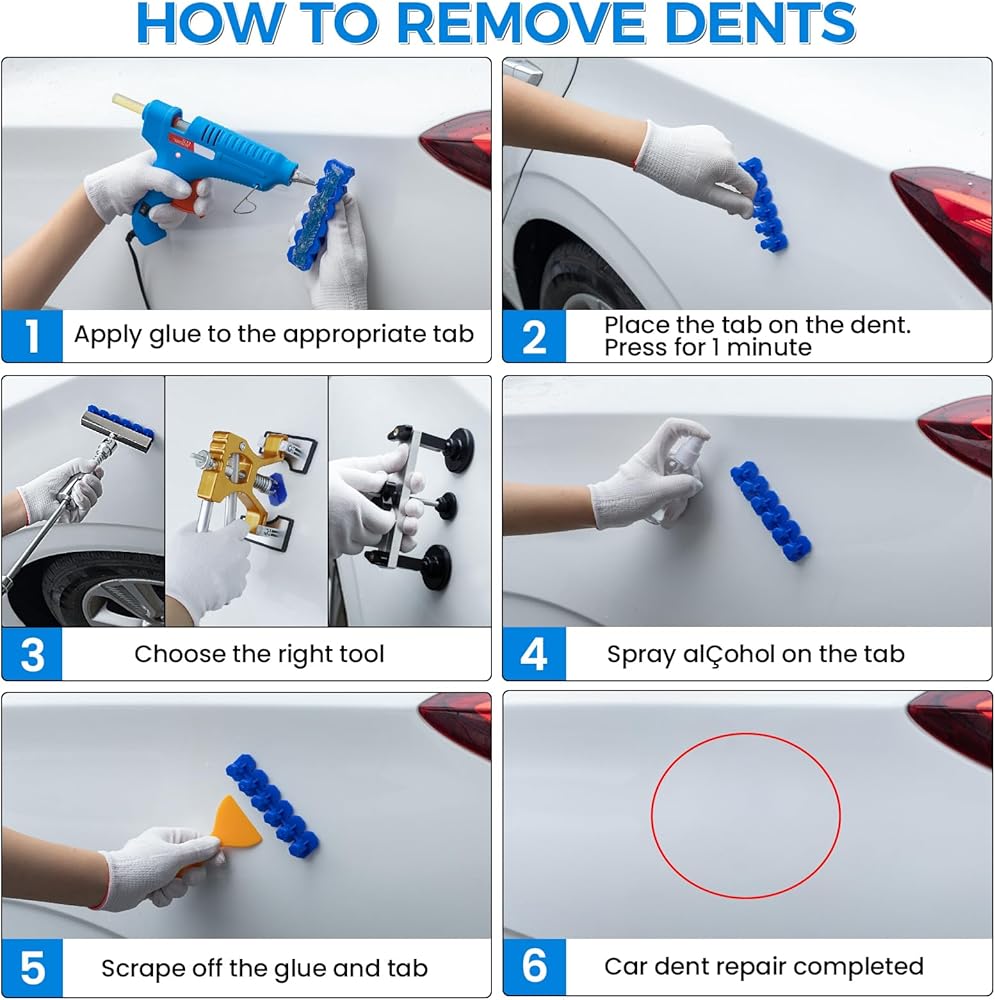 HOW TO REMOVE DENTS

1 Apply glue to the appropriate tab

2 Place the tab on the dent. Press for 1 minute

3 Choose the right tool

4 Spray alÇohol on the tab

5 Scrape off the glue and tab

6 Car dent repair completed