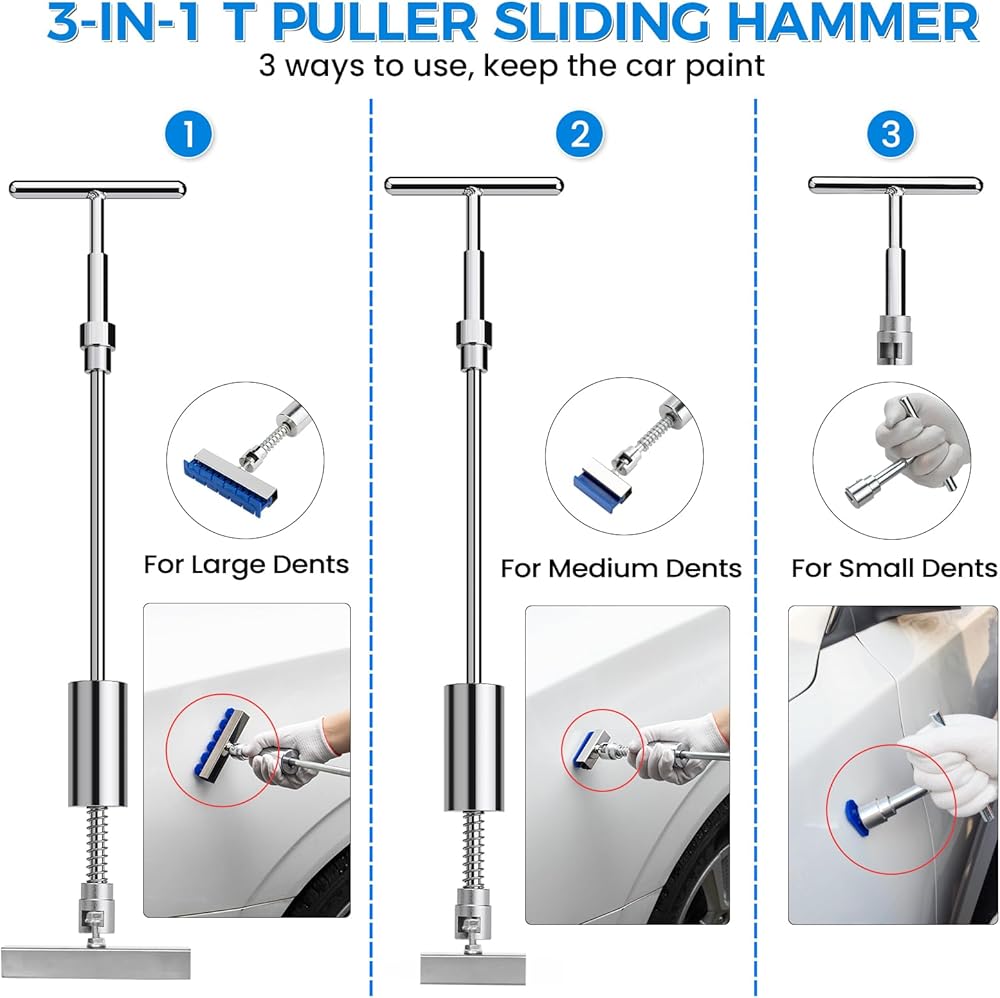 3-IN-1 T PULLER SLIDING HAMMER
3 ways to use, keep the car paint

1

For Large Dents

2

For Medium Dents

3

For Small Dents