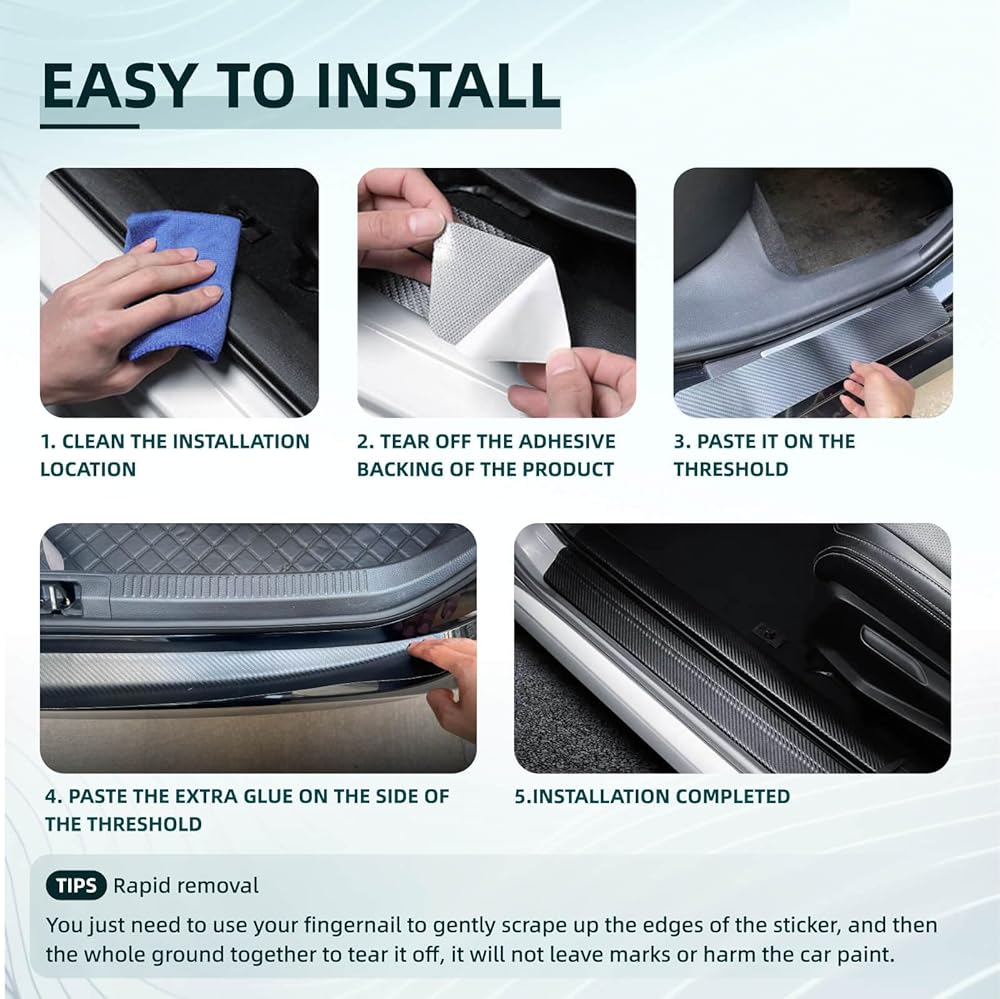 EASY TO INSTALL

1. CLEAN THE INSTALLATION LOCATION

2. TEAR OFF THE ADHESIVE BACKING OF THE PRODUCT

3. PASTE IT ON THE THRESHOLD

4. PASTE THE EXTRA GLUE ON THE SIDE OF THE THRESHOLD

5.INSTALLATION COMPLETED

TIPS Rapid removal

You just need to use your fingernail to gently scrape up the edges of the sticker, and then the whole ground together to tear it off, it will not leave marks or harm the car paint.