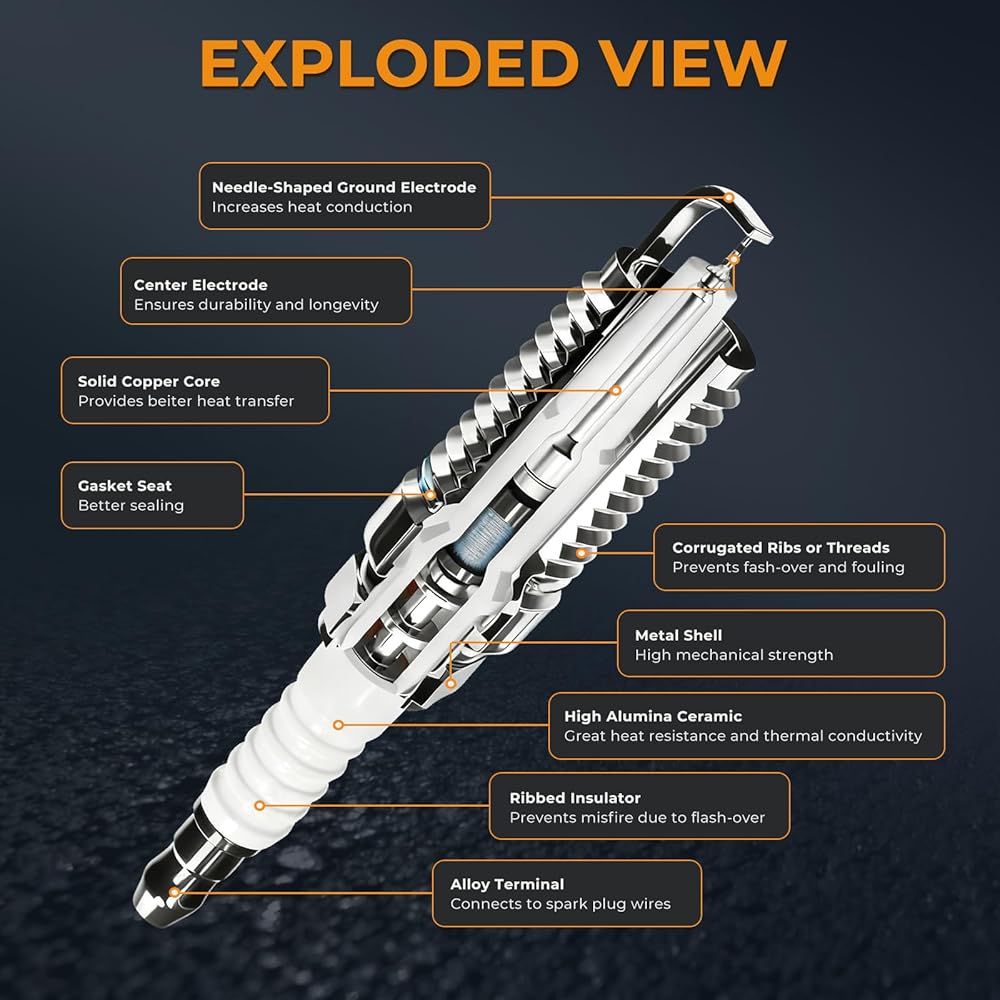 EXPLODED VIEW

Needle-Shaped Ground Electrode
Increases heat conduction

Center Electrode
Ensures durability and longevity

Solid Copper Core
Provides beiter heat transfer

Gasket Seat
Better sealing

Corrugated Ribs or Threads
Prevents fash-over and fouling

Metal Shell
High mechanical strength

High Alumina Ceramic
Great heat resistance and thermal conductivity

Ribbed Insulator
Prevents misfire due to flash-over

Alloy Terminal
Connects to spark plug wires